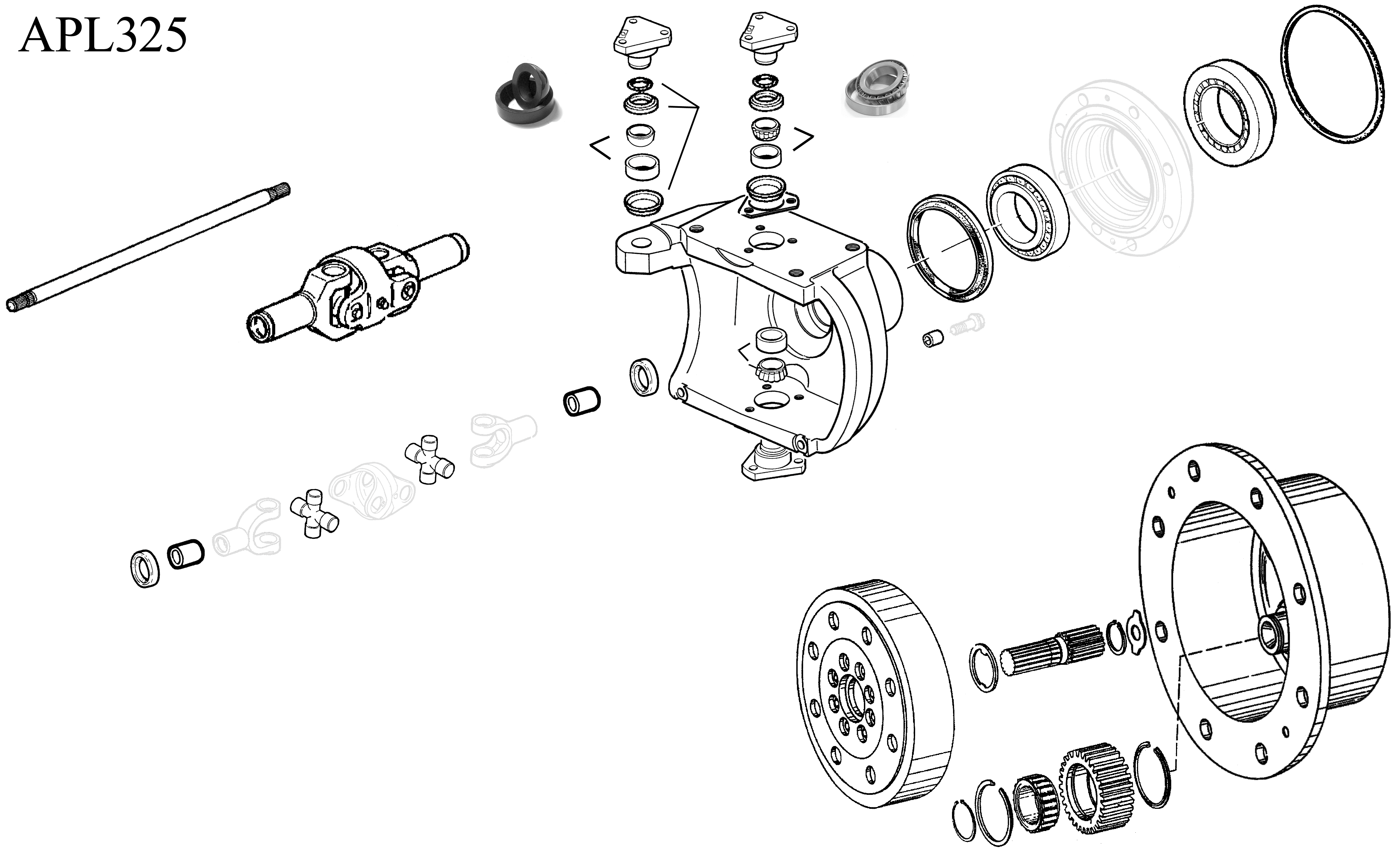 APL325