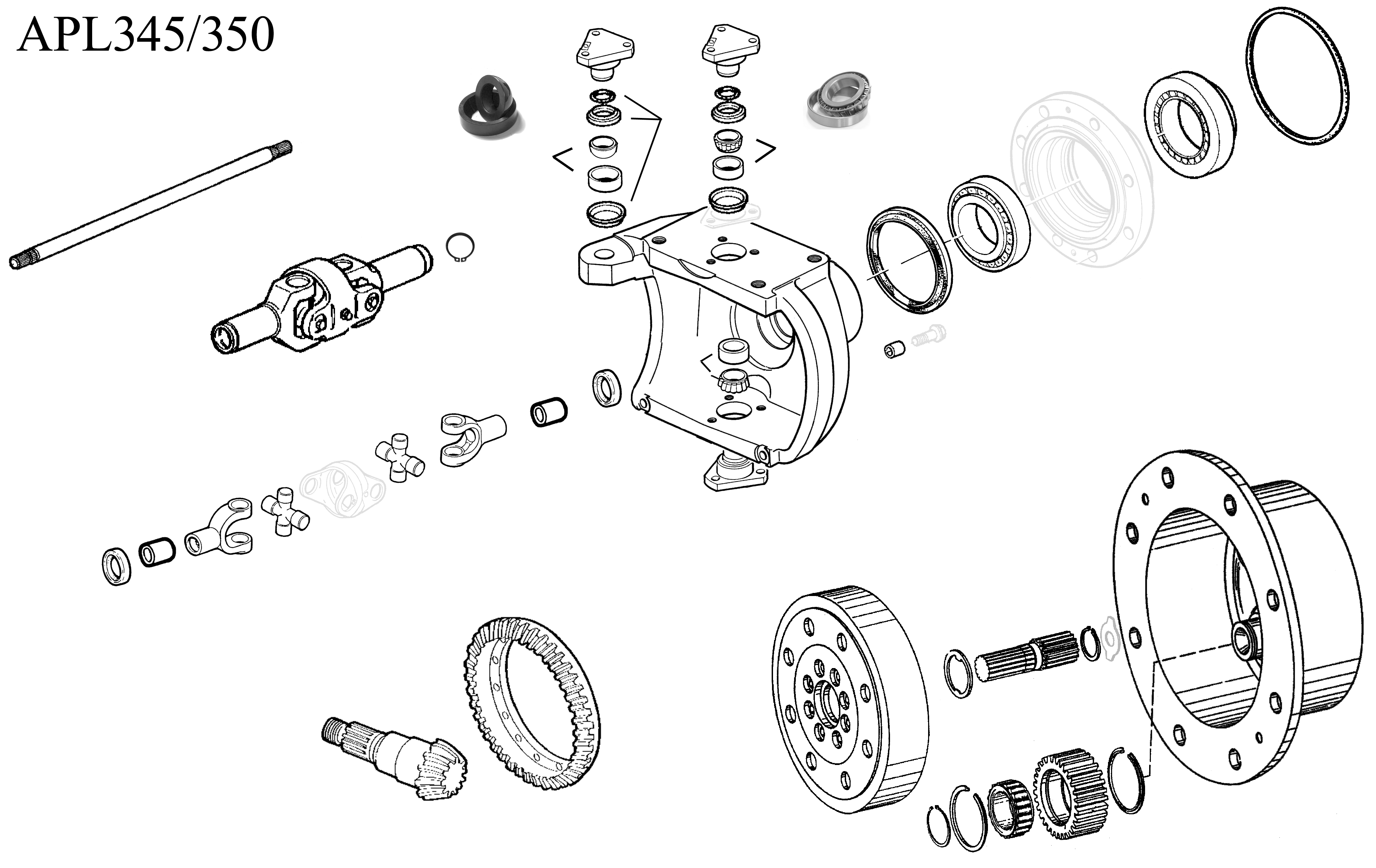 APL345/350