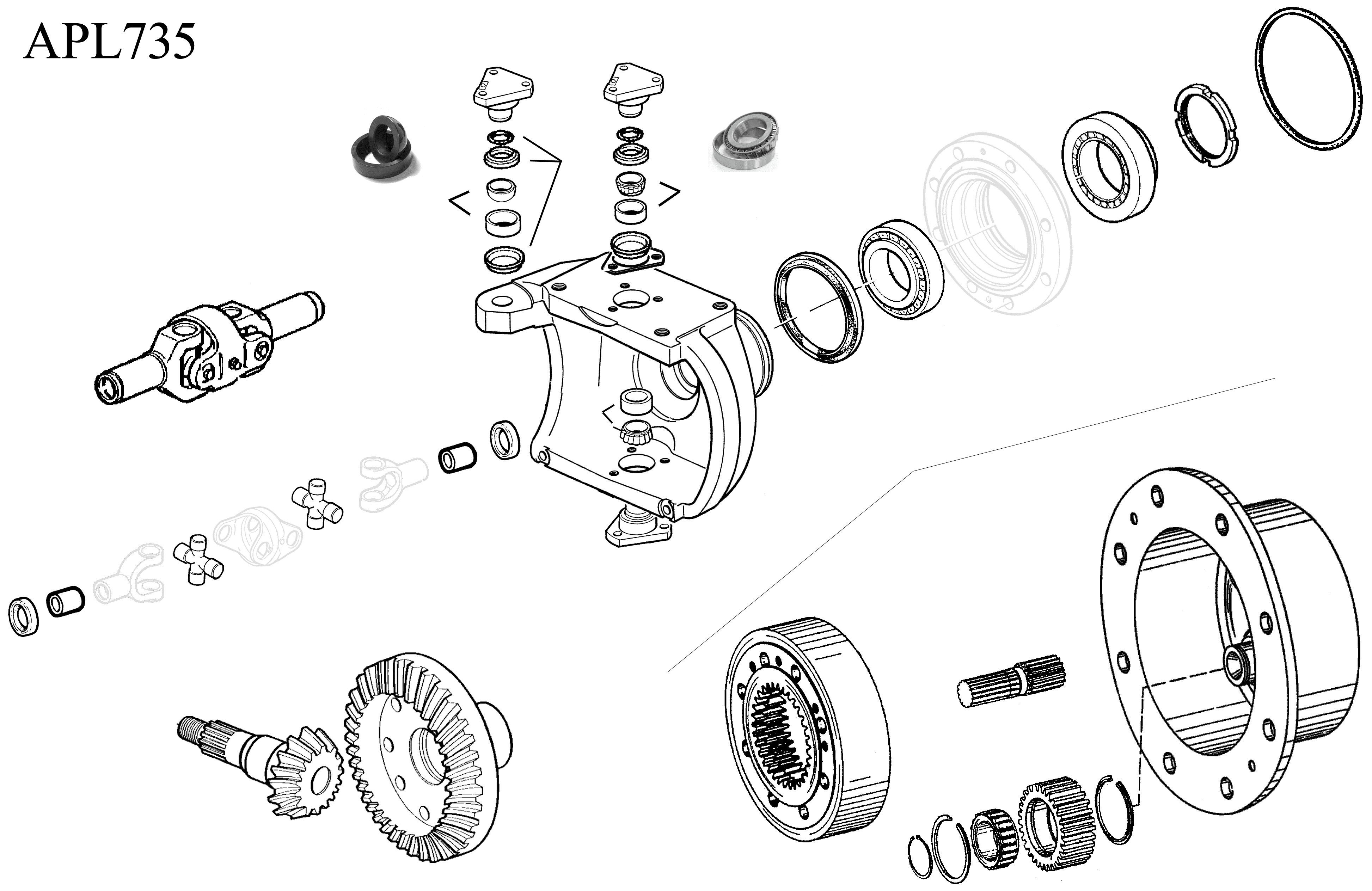 APL735