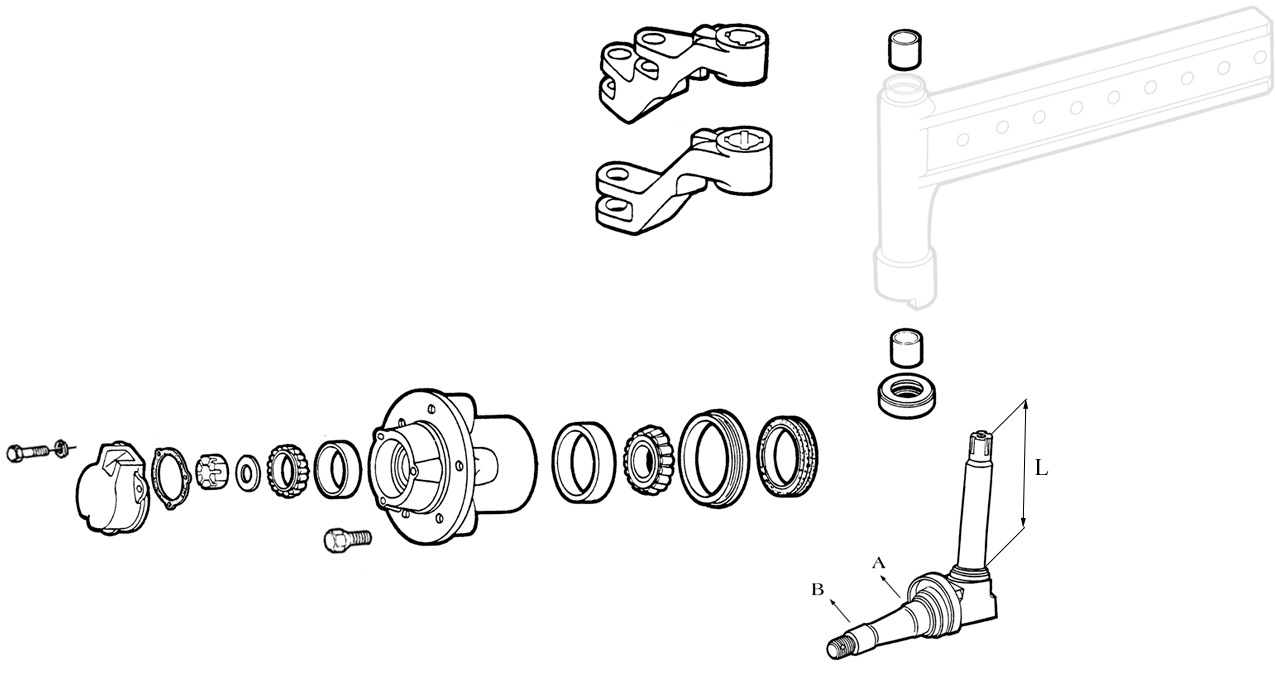 L
A
B