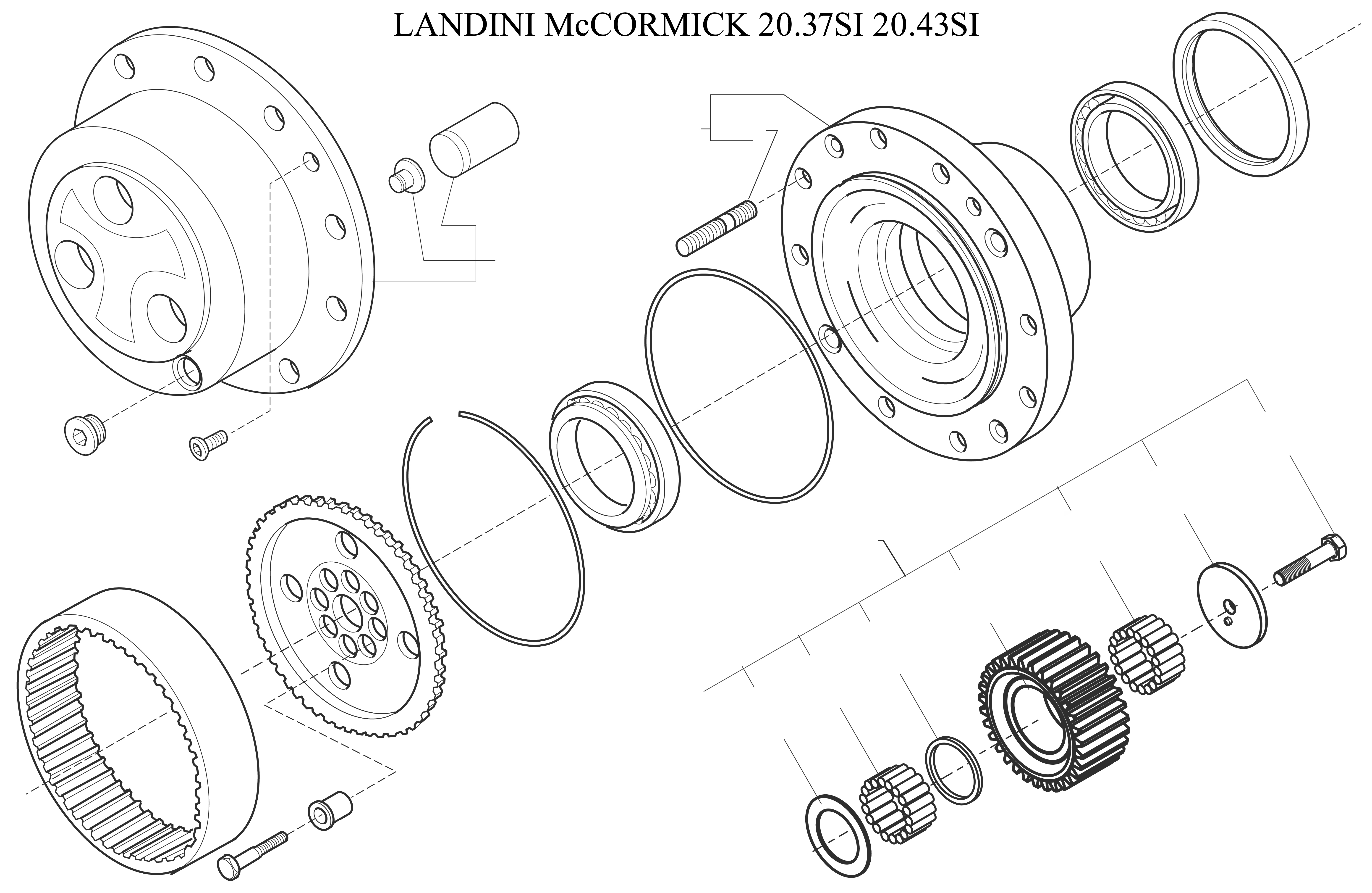 LANDINI McCORMICK 20.37SI 20.43SI