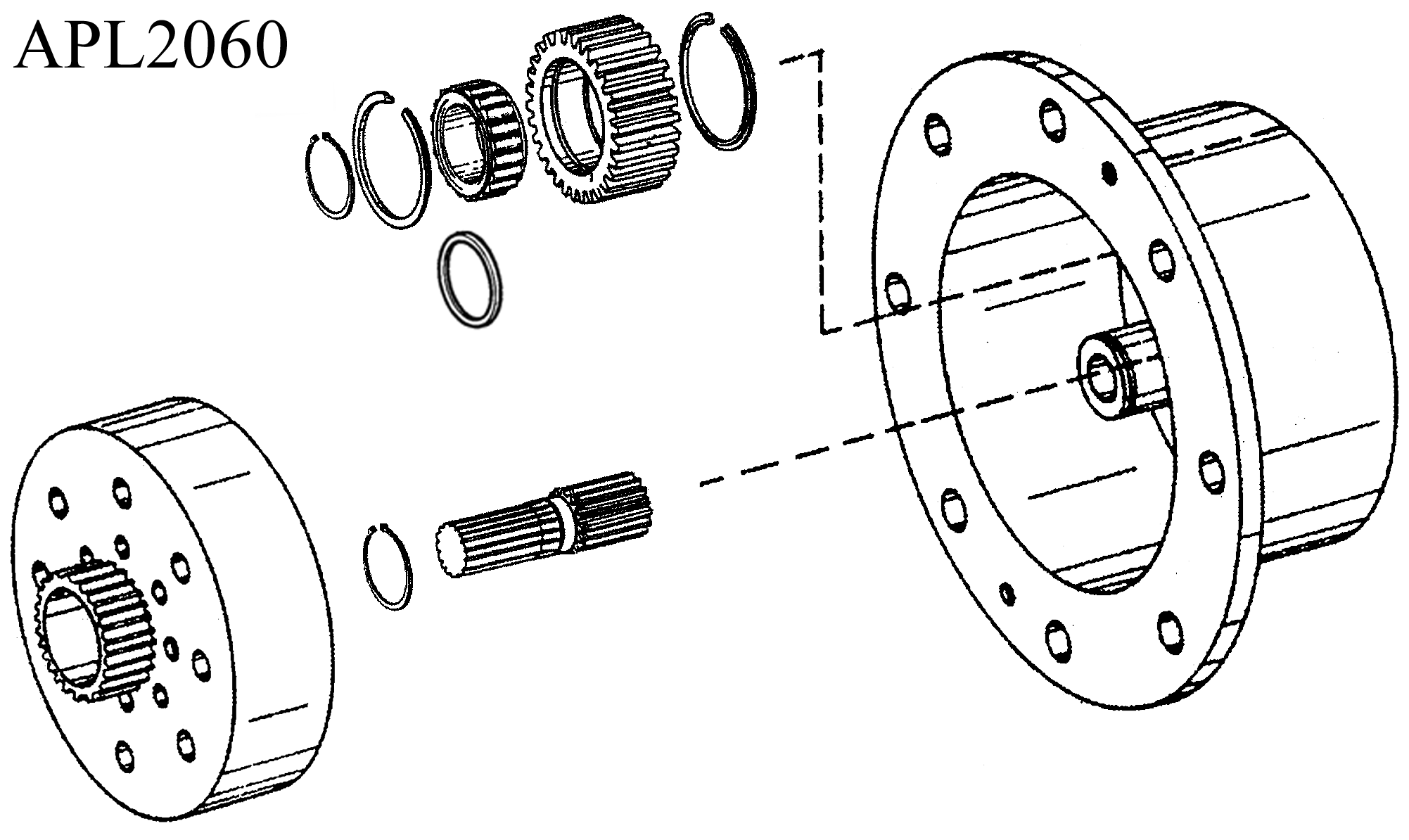 APL2060